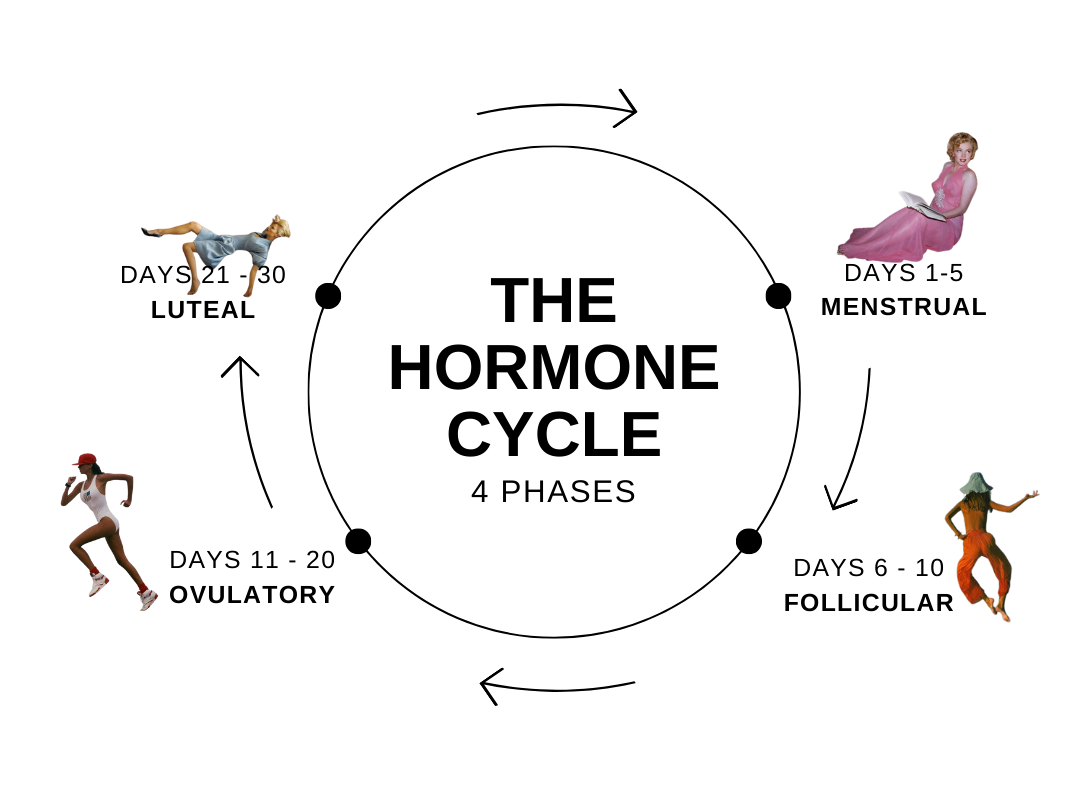 THE HORMONE CYCLE
4 PHASES

DAYS 1-5
MENSTRUAL

DAYS 6 - 10
FOLLICULAR

DAYS 11 - 20
OVULATORY

DAYS 21 - 30
LUTEAL